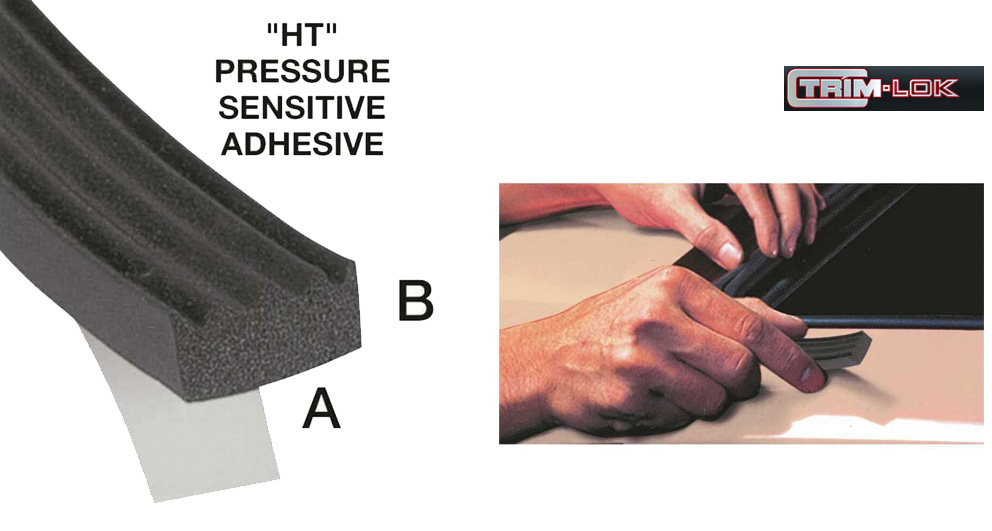 "HT"
PRESSURE
SENSITIVE
ADHESIVE

TRIM·LOK

B

A